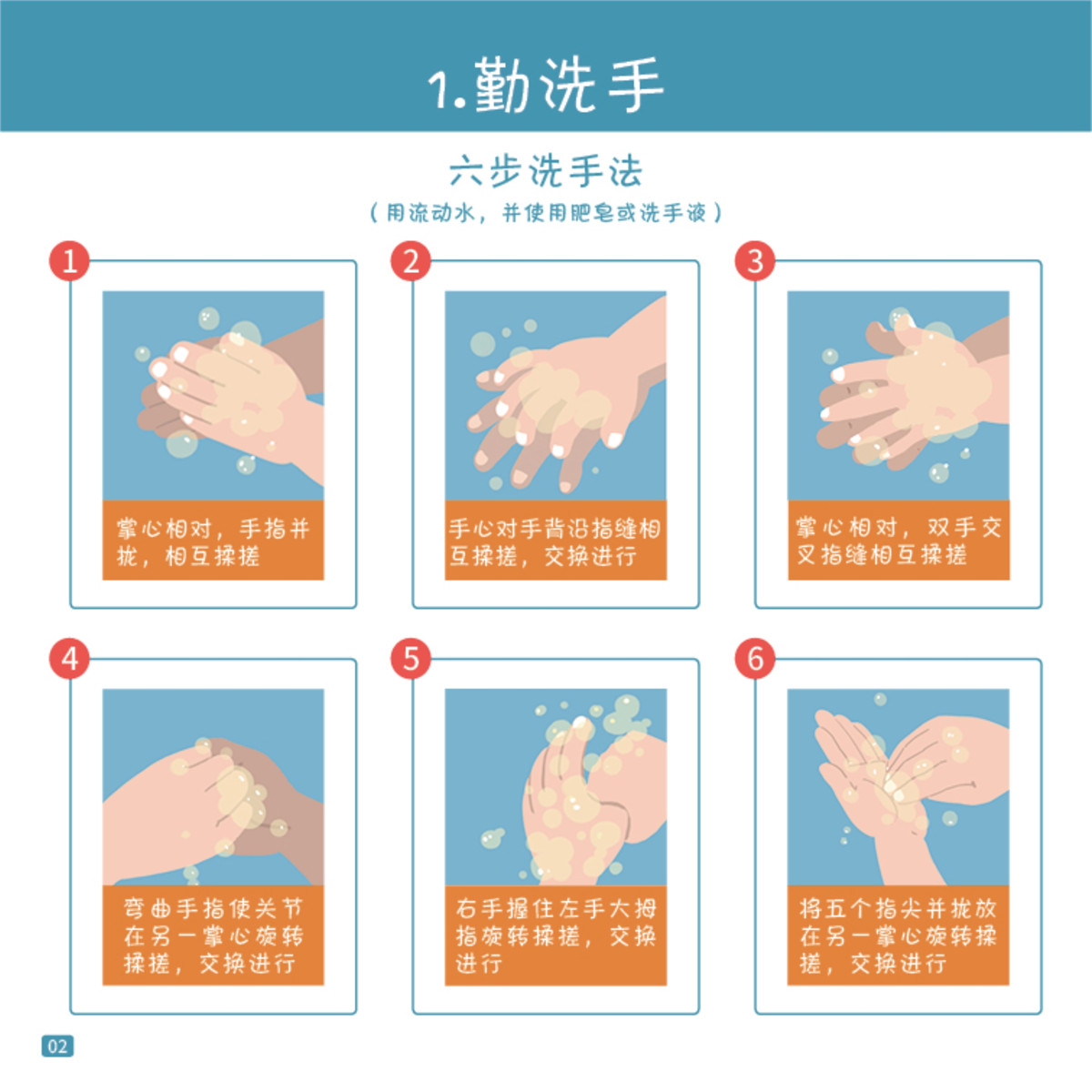 1.勤洗手

六步洗手法

（用流动水，并使用肥皂或洗手液）

1

掌心相对，手指并拢，相互揉搓

2

手心对手背沿指缝相互揉搓，交换进行

3

掌心相对，双手交叉指缝相互揉搓

4

弯曲手指使关节在另一掌心旋转揉搓，交换进行

5

右手握住左手大拇指旋转揉搓，交换进行

6

将五个指尖并拢放在另一掌心旋转揉搓，交换进行

02