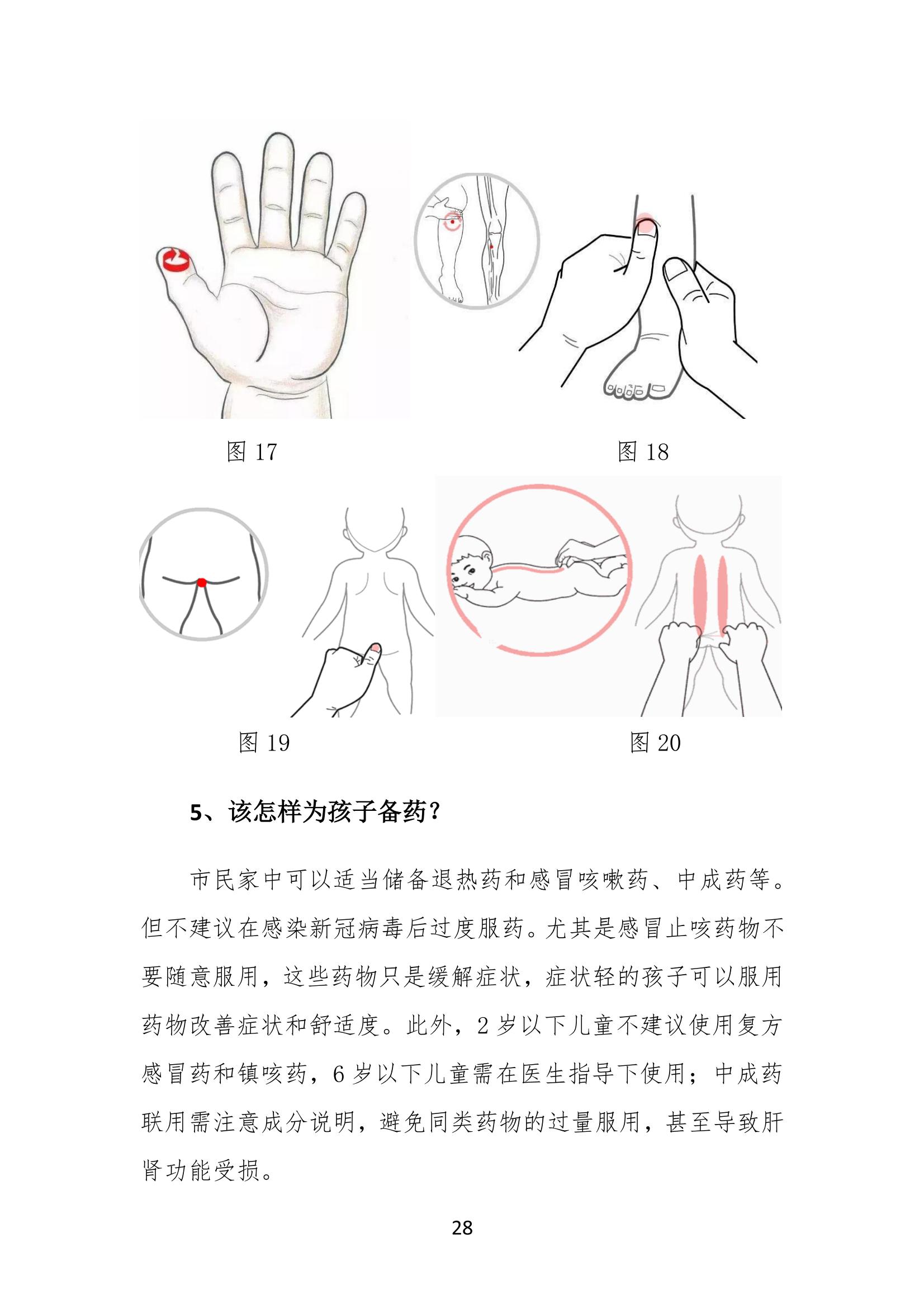 图 17

图 18

图 19

图 20

5、该怎样为孩子备药？

市民家中可以适当储备退热药和感冒咳嗽药、中成药等。但不建议在感染新冠病毒后过度服药。尤其是感冒止咳药物不要随意服用，这些药物只是缓解症状，症状轻的孩子可以服用药物改善症状和舒适度。此外，2 岁以下儿童不建议使用复方感冒药和镇咳药，6 岁以下儿童需在医生指导下使用；中成药联用需注意成分说明，避免同类药物的过量服用，甚至导致肝肾功能受损。

28