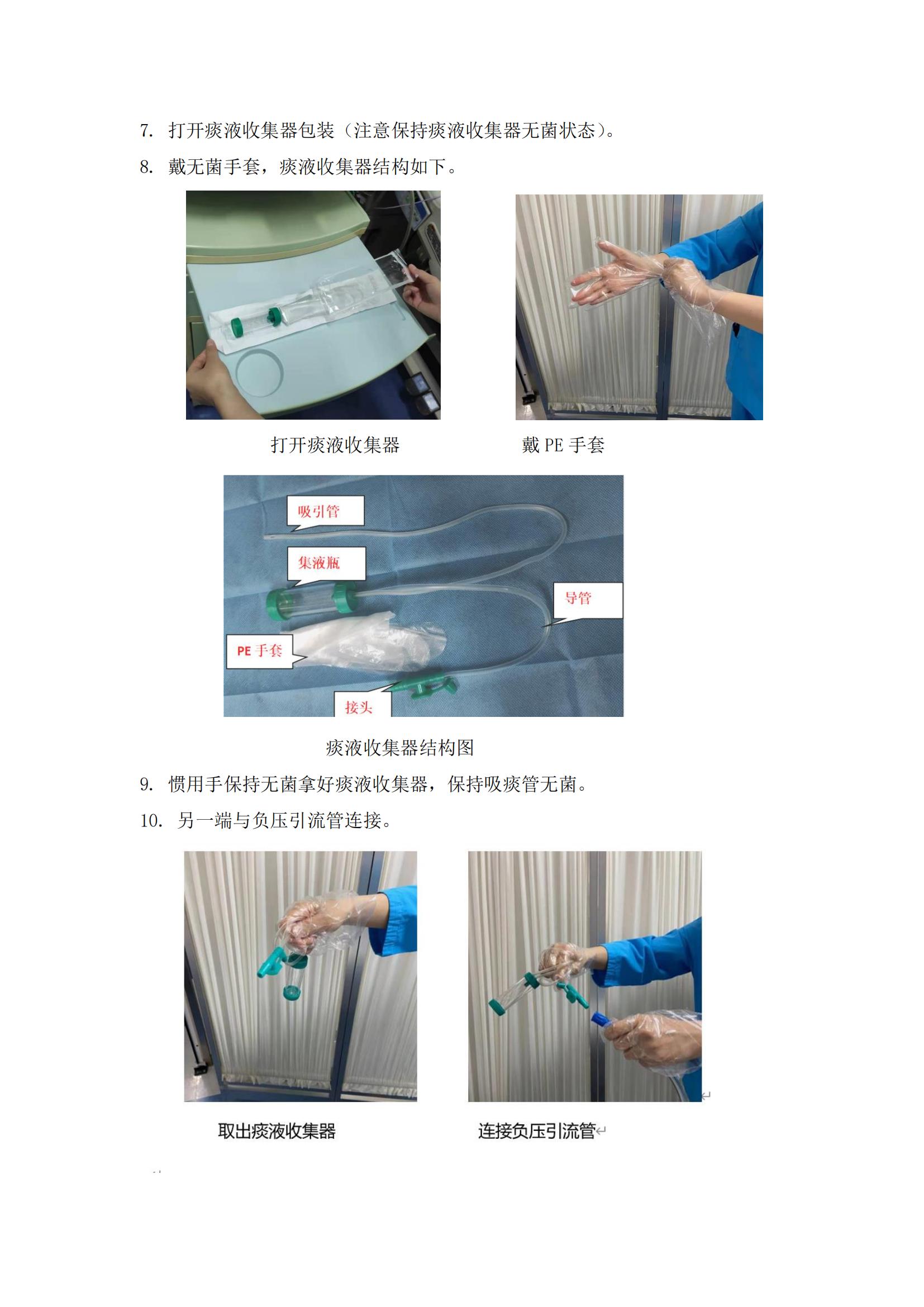 7. 打开痰液收集器包装（注意保持痰液收集器无菌状态）。

8. 戴无菌手套，痰液收集器结构如下。

打开痰液收集器

戴 PE 手套

吸引管

集液瓶

导管

PE 手套

接头

痰液收集器结构图

9. 惯用手保持无菌拿好痰液收集器，保持吸痰管无菌。

10. 另一端与负压引流管连接。

取出痰液收集器

连接负压引流管